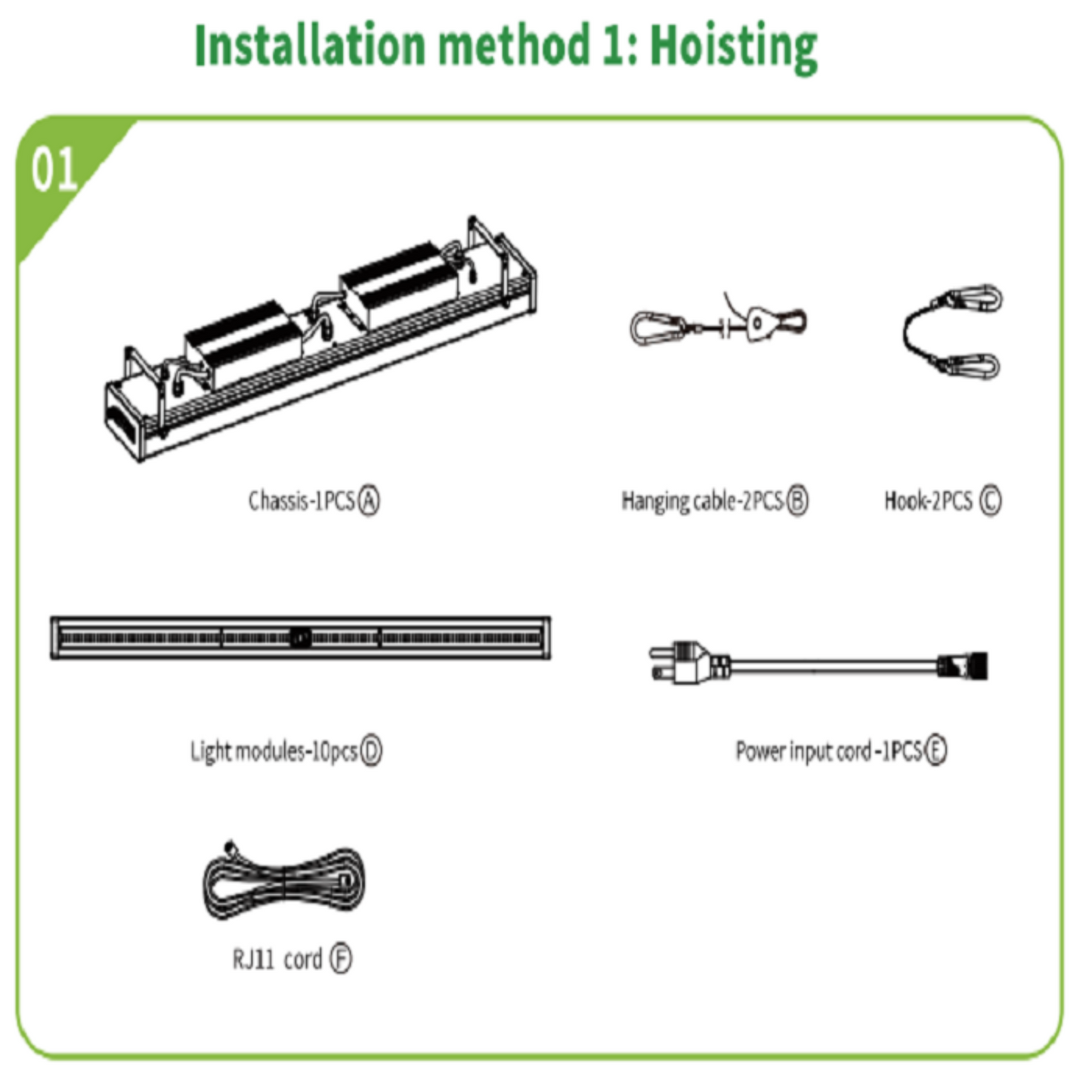 Installation method 1: Hoisting

01

Chassis-1PCS Ⓐ

Hanging cable-2PCS Ⓑ

Hook-2PCS Ⓒ

Light modules-10pcs Ⓓ

Power input cord -1PCS Ⓔ

RJ11 cord Ⓕ