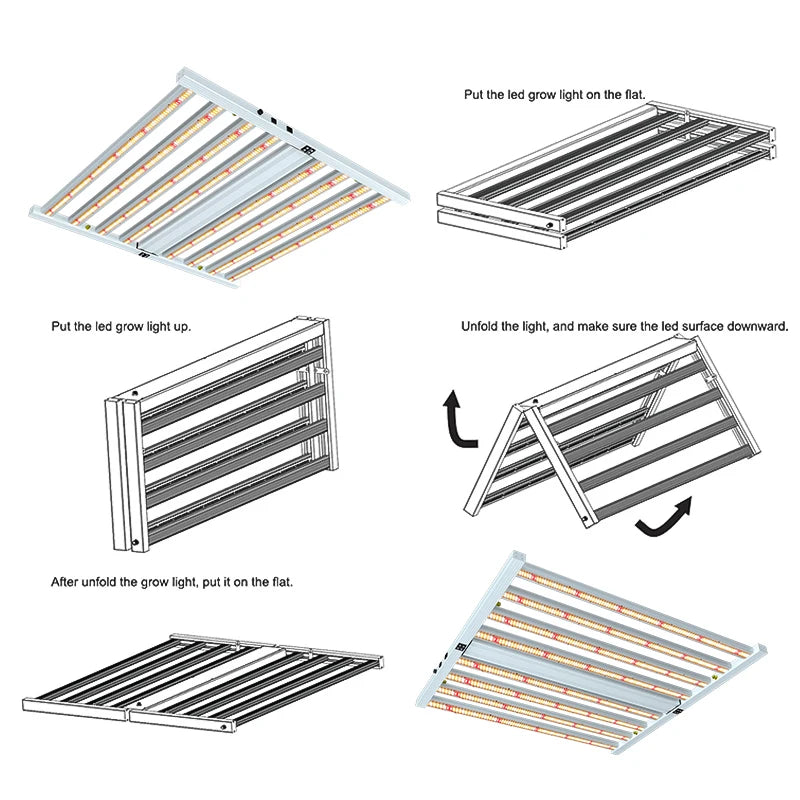 Put the led grow light on the flat.

Put the led grow light up.

Unfold the light, and make sure the led surface downward.

After unfold the grow light, put it on the flat.